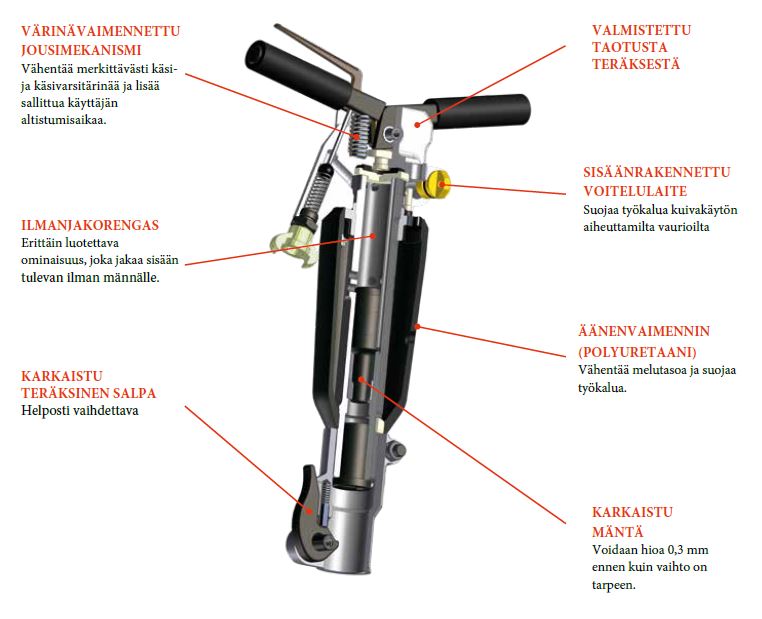 VÄRINÄVAIMENNETTU JOUSIMEKANISMI
Vähentää merkittävästi käsi- ja käsivarsitärinää ja lisää sallittua käyttäjän altistumisaikaa.

ILMANJAKORENGAS
Erittäin luotettava ominaisuus, joka jakaa sisään tulevan ilman männälle.

KARKAISTU TERÄKSINEN SALPA
Helposti vaihdettava

VALMISTETTU TAOTUSTA TERÄKSESTÄ

SISÄÄNRAKENNETTU VOITELULAITE
Suojaa työkalua kuivakäytön aiheuttamilta vaurioilta

ÄÄNENVAIMENNIN (POLYURETAANI)
Vähentää melutasoa ja suojaa työkalua.

KARKAISTU MÄNTÄ
Voidaan hioa 0,3 mm ennen kuin vaihto on tarpeen.